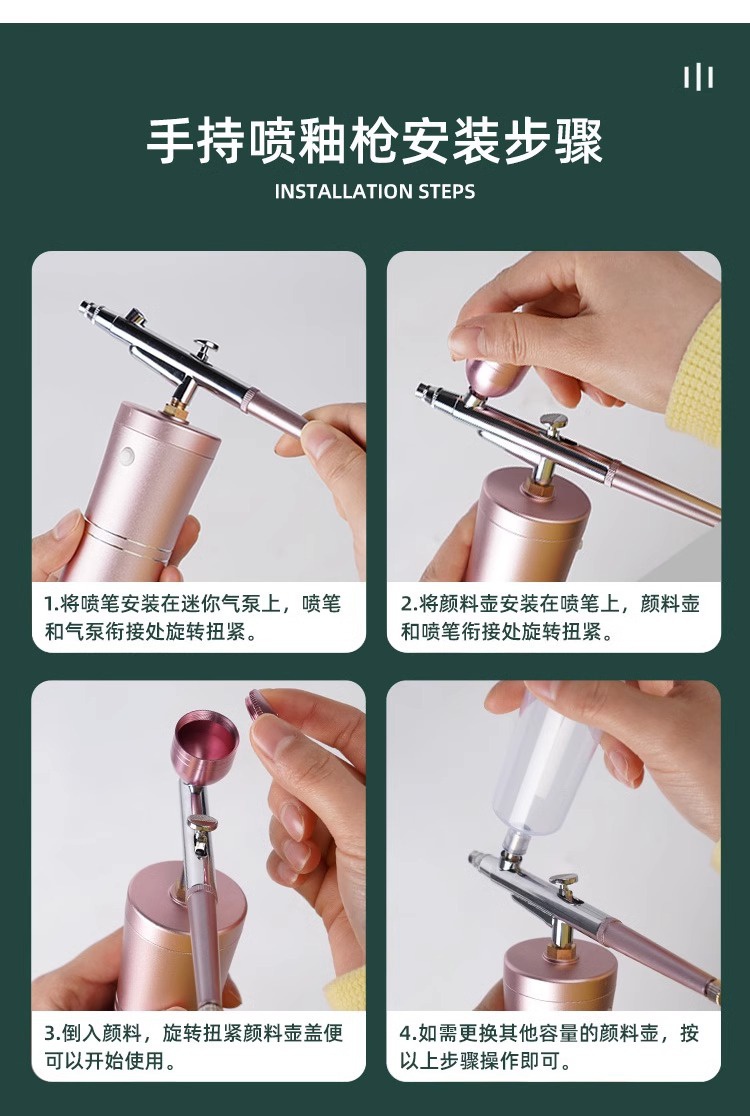 手持喷釉枪安装步骤

INSTALLATION STEPS

1.将喷笔安装在迷你气泵上，喷笔和气泵衔接处旋转扭紧。

2.将颜料壶安装在喷笔上，颜料壶和喷笔衔接处旋转扭紧。

3.倒入颜料，旋转扭紧颜料壶盖便可以开始使用。

4.如需更换其他容量的颜料壶，按以上步骤操作即可。